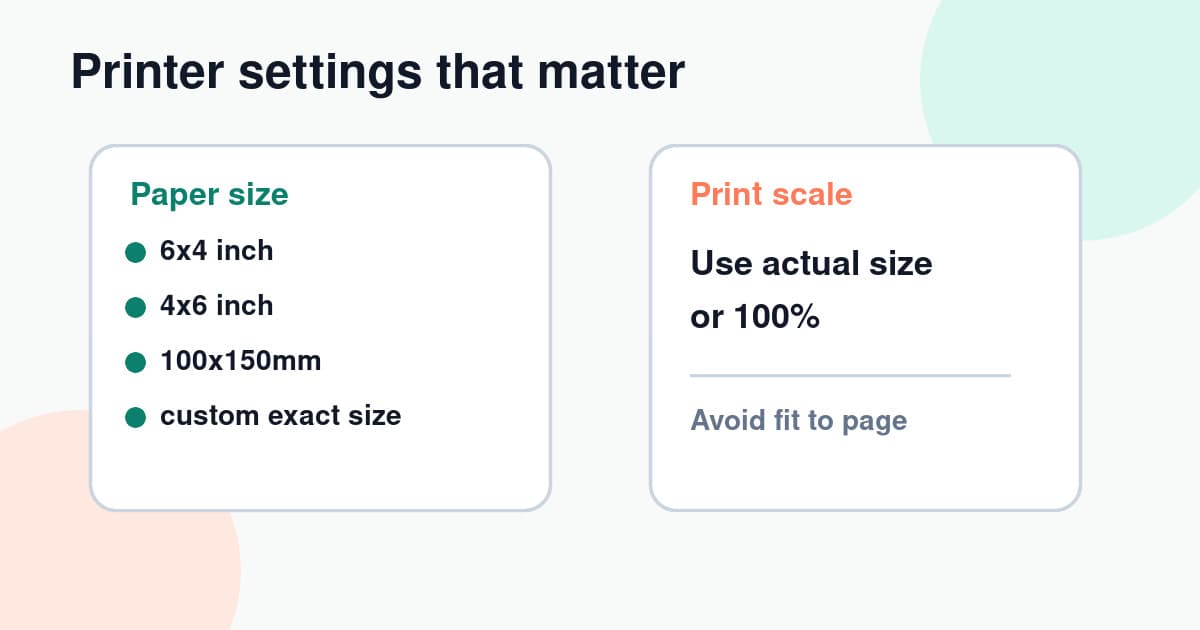 Printer settings that matter

Paper size

- 6x4 inch
- 4x6 inch
- 100x150mm
- custom exact size

Print scale

Use actual size or 100%

Avoid fit to page